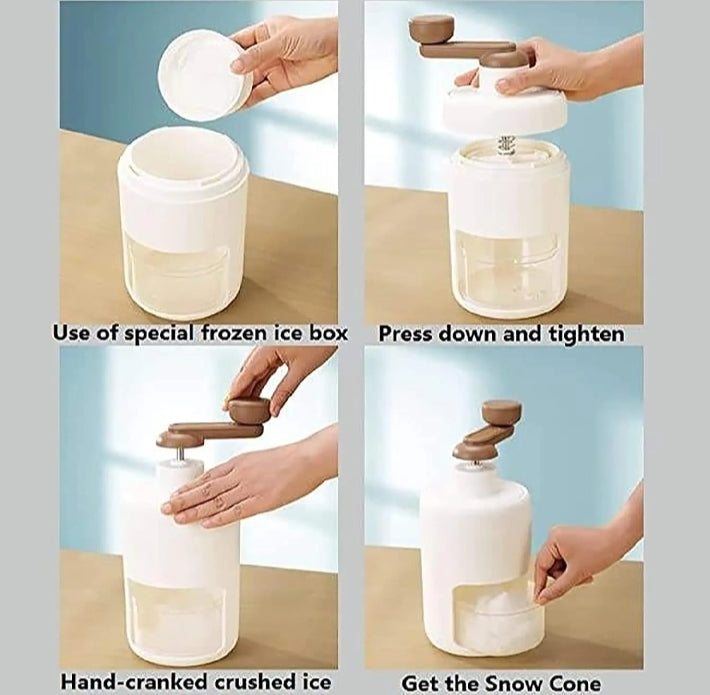 Use of special frozen ice box

Press down and tighten

Hand-cranked crushed ice

Get the Snow Cone